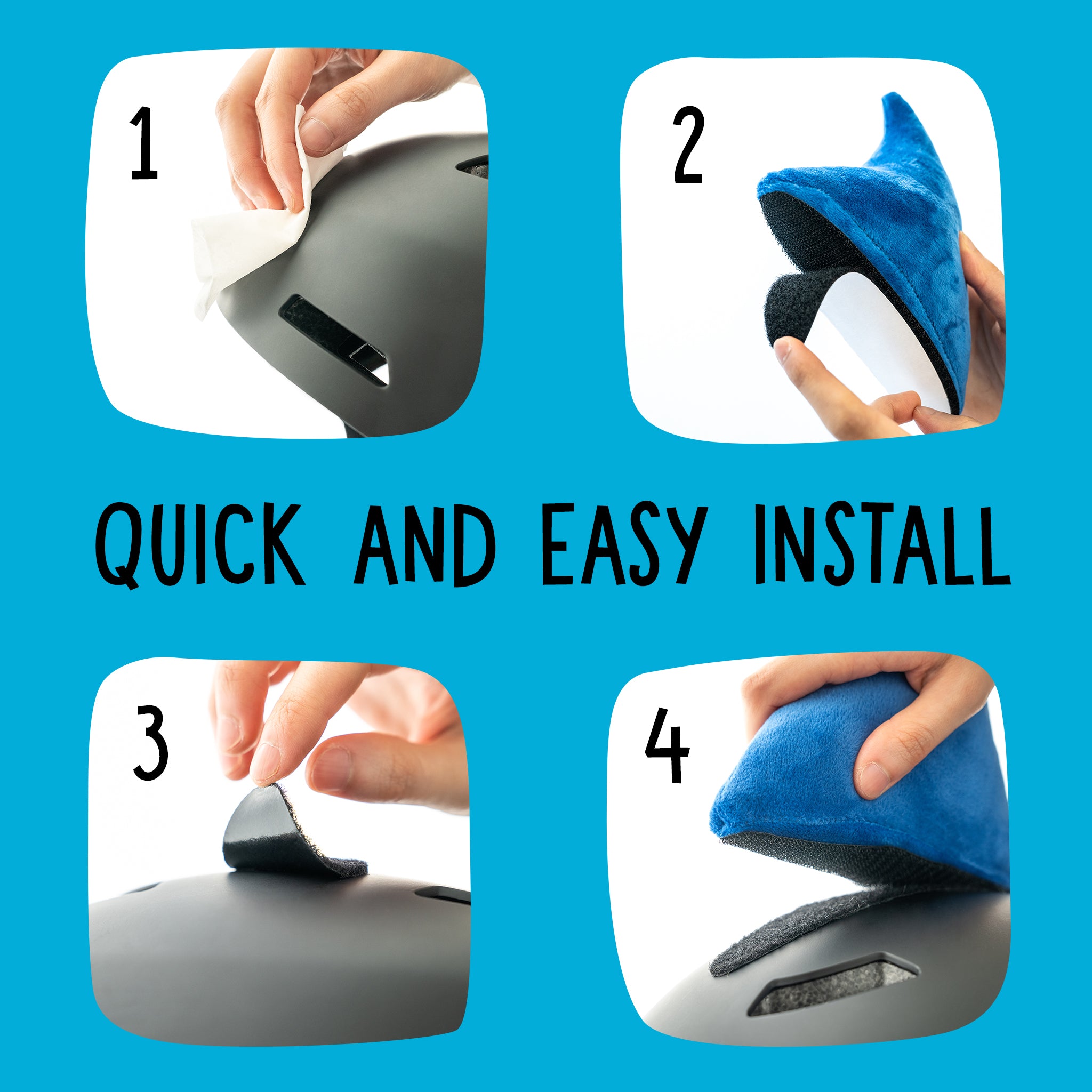 1

2

QUICK AND EASY INSTALL

3

4